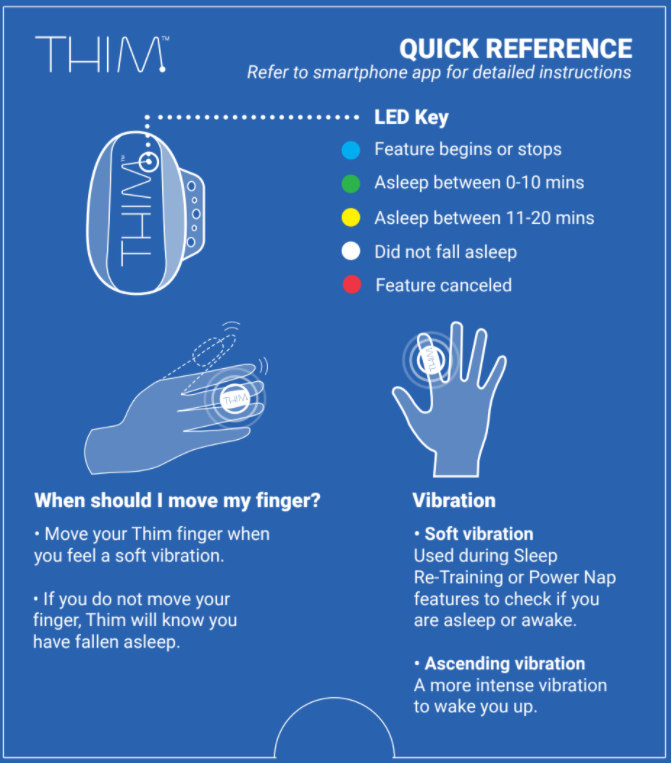 THIM™

QUICK REFERENCE
Refer to smartphone app for detailed instructions

LED Key
Feature begins or stops
Asleep between 0-10 mins
Asleep between 11-20 mins
Did not fall asleep
Feature canceled

THIM™

THIM

THIM

When should I move my finger?
• Move your Thim finger when you feel a soft vibration.

• If you do not move your finger, Thim will know you have fallen asleep.

Vibration
• Soft vibration
Used during Sleep Re-Training or Power Nap features to check if you are asleep or awake.

• Ascending vibration
A more intense vibration to wake you up.